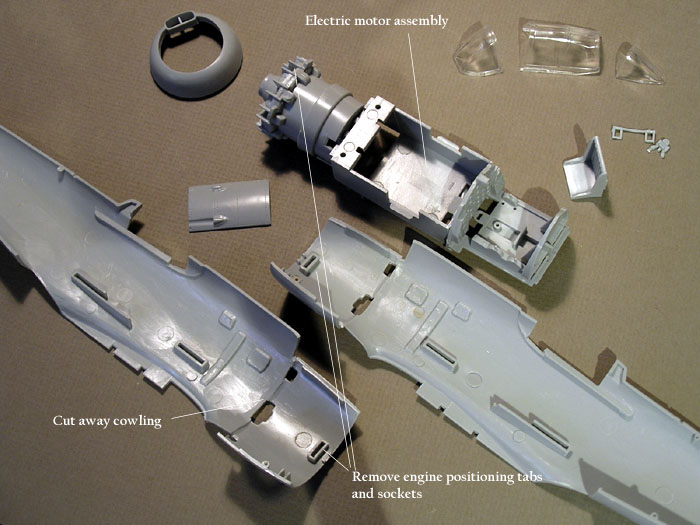 Electric motor assembly

Cut away cowling

Remove engine positioning tabs and sockets